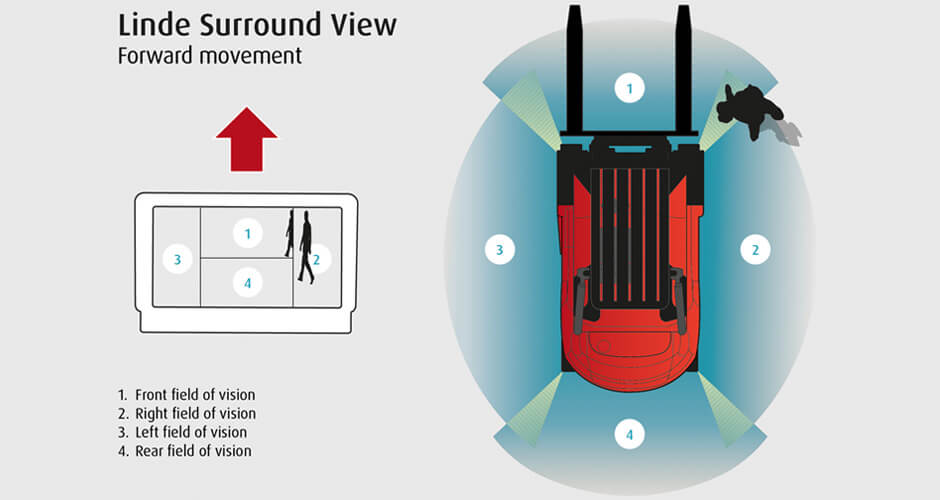 Linde Surround View
Forward movement

3
1
4
2

1. Front field of vision
2. Right field of vision
3. Left field of vision
4. Rear field of vision

1
3
2
4